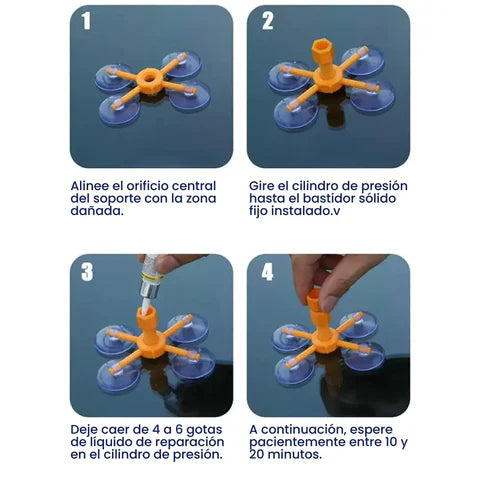 1

Alinee el orificio central del soporte con la zona dañada.

2

Gire el cilindro de presión hasta el bastidor sólido fijo instalado.v

3

Deje caer de 4 a 6 gotas de líquido de reparación en el cilindro de presión.

4

A continuación, espere pacientemente entre 10 y 20 minutos.