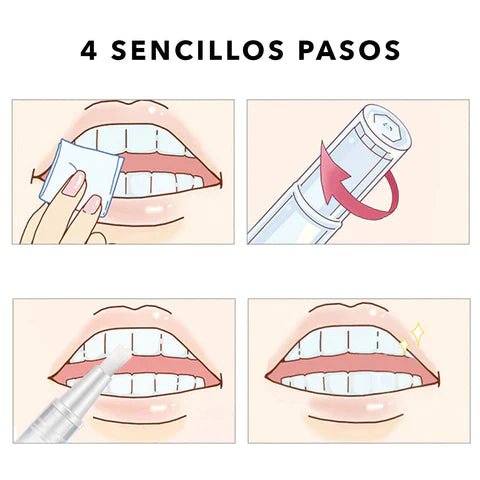 4 SENCILLOS PASOS