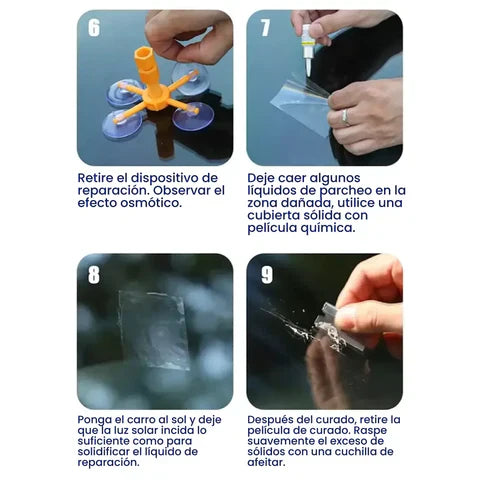 6

Retire el dispositivo de reparación. Observar el efecto osmótico.

7

Deje caer algunos líquidos de parcheo en la zona dañada, utilice una cubierta sólida con película química.

8

Ponga el carro al sol y deje que la luz solar incida lo suficiente como para solidificar el líquido de reparación.

9

Después del curado, retire la película de curado. Raspe suavemente el exceso de sólidos con una cuchilla de afeitar.