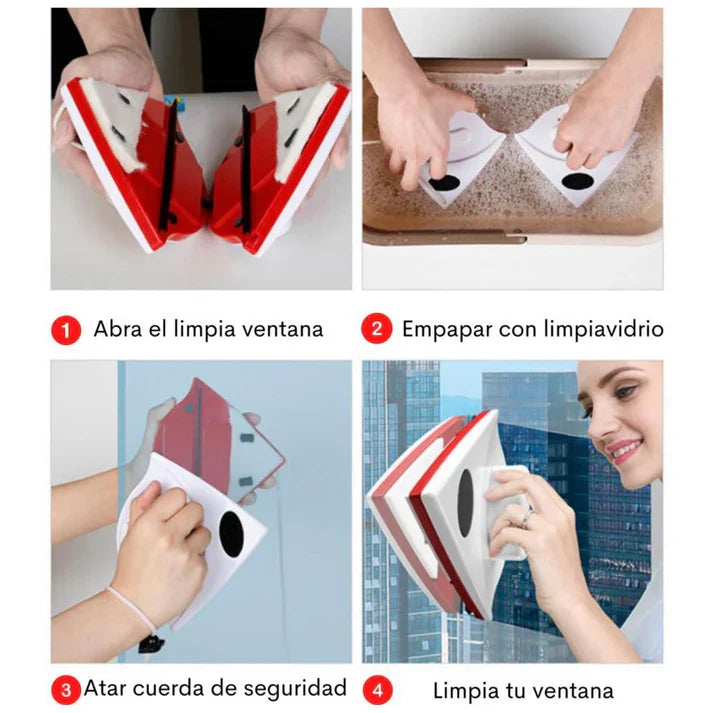 1 Abra el limpia ventana

2 Empapar con limpiavidrio

3 Atar cuerda de seguridad

4 Limpia tu ventana