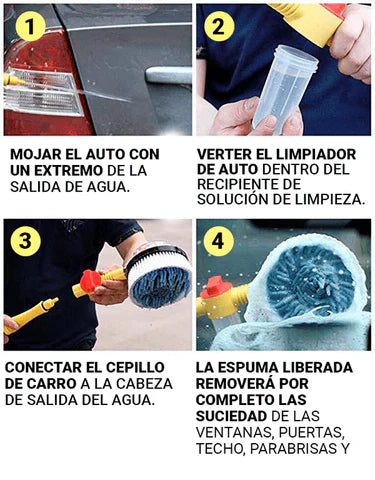 1

MOJAR EL AUTO CON UN EXTREMO DE LA SALIDA DE AGUA.

2

VERTER EL LIMPIADOR DE AUTO DENTRO DEL RECIPIENTE DE SOLUCIÓN DE LIMPIEZA.

3

CONECTAR EL CEPILLO DE CARRO A LA CABEZA DE SALIDA DEL AGUA.

4

LA ESPUMA LIBERADA REMOVERÁ POR COMPLETO LAS SUCIEDAD DE LAS VENTANAS, PUERTAS, TECHO, PARABRISAS Y